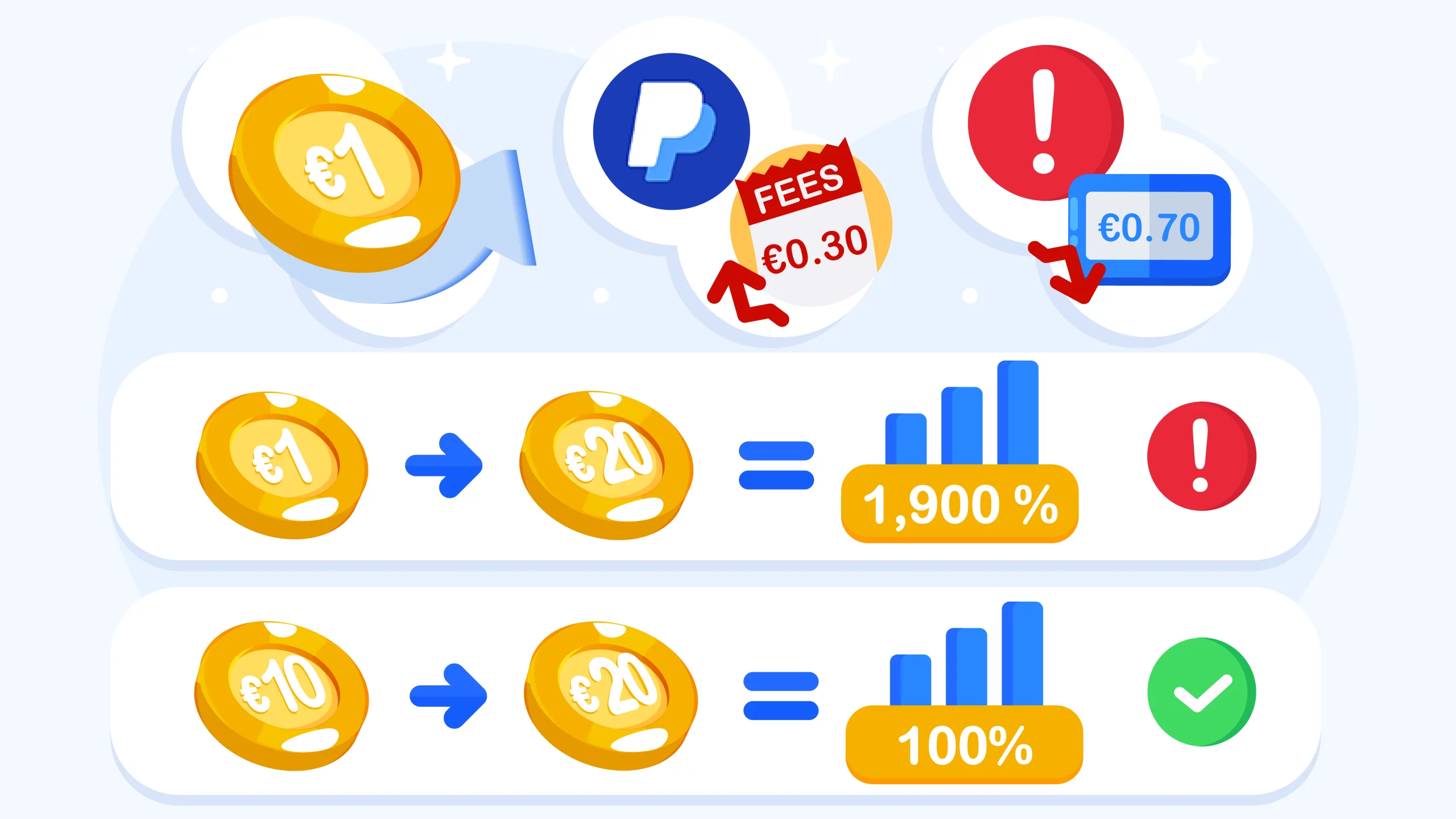 €1

FEES
€0.30

€0.70

€1
€20
1,900 %

€10
€20
100%