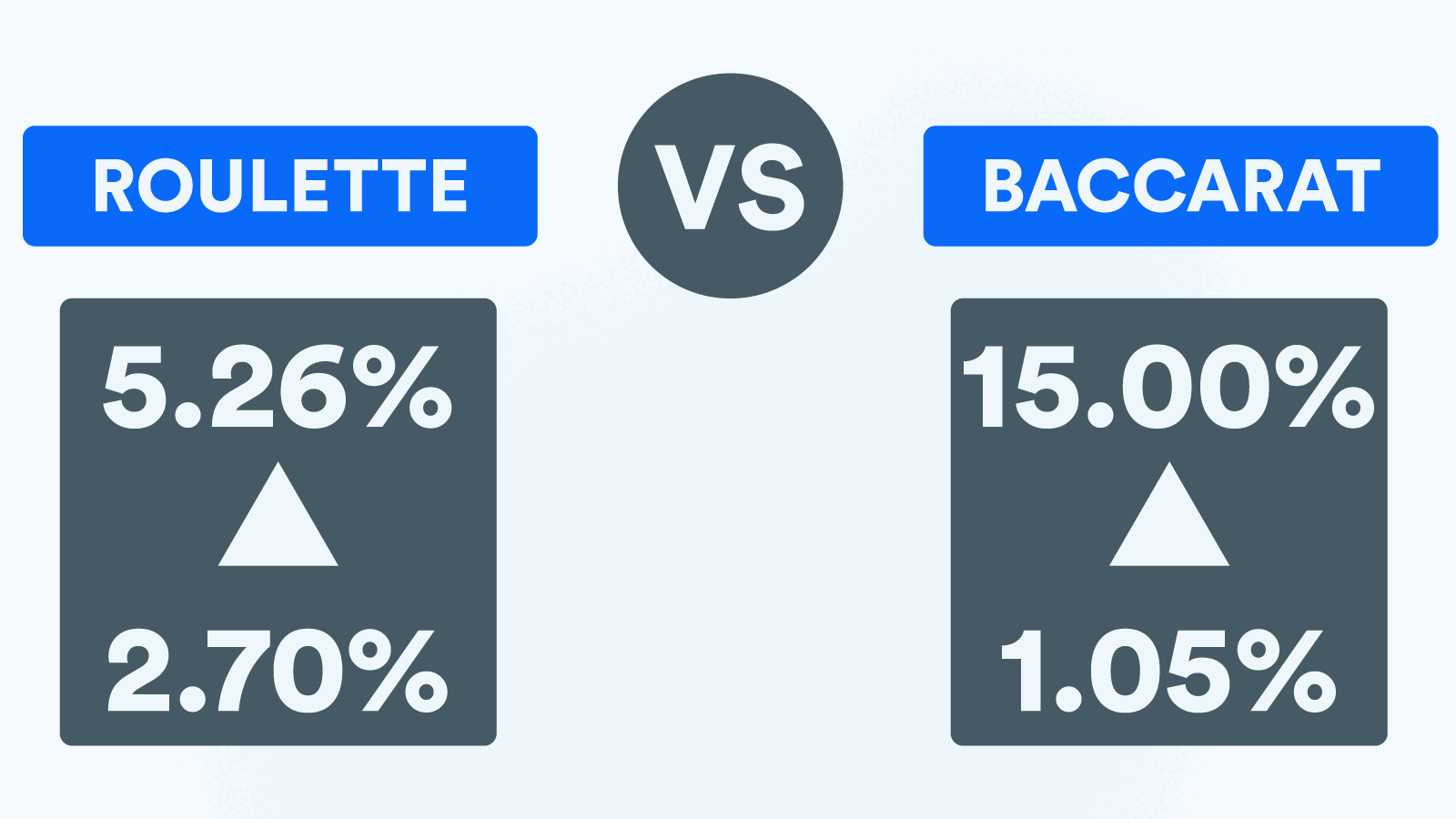 ROULETTE

VS

BACCARAT

5.26%

2.70%

15.00%

1.05%